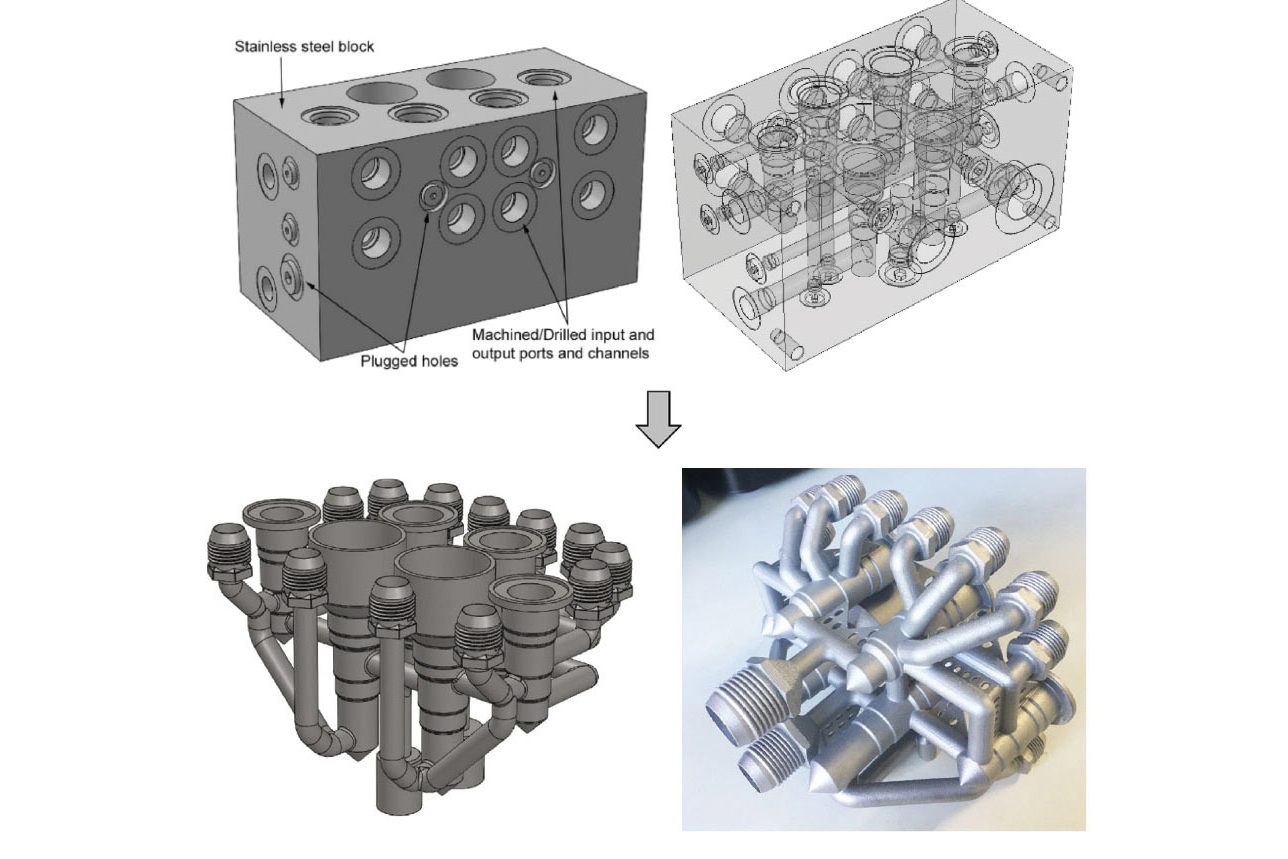 Stainless steel block

Plugged holes

Machined/Drilled input and output ports and channels