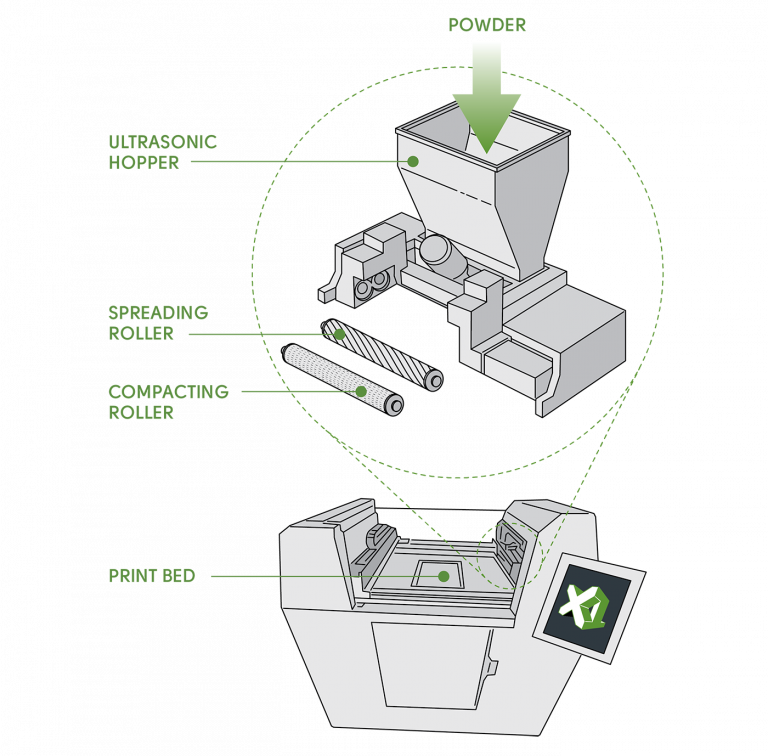 POWDER

ULTRASONIC HOPPER

SPREADING ROLLER

COMPACTING ROLLER

PRINT BED